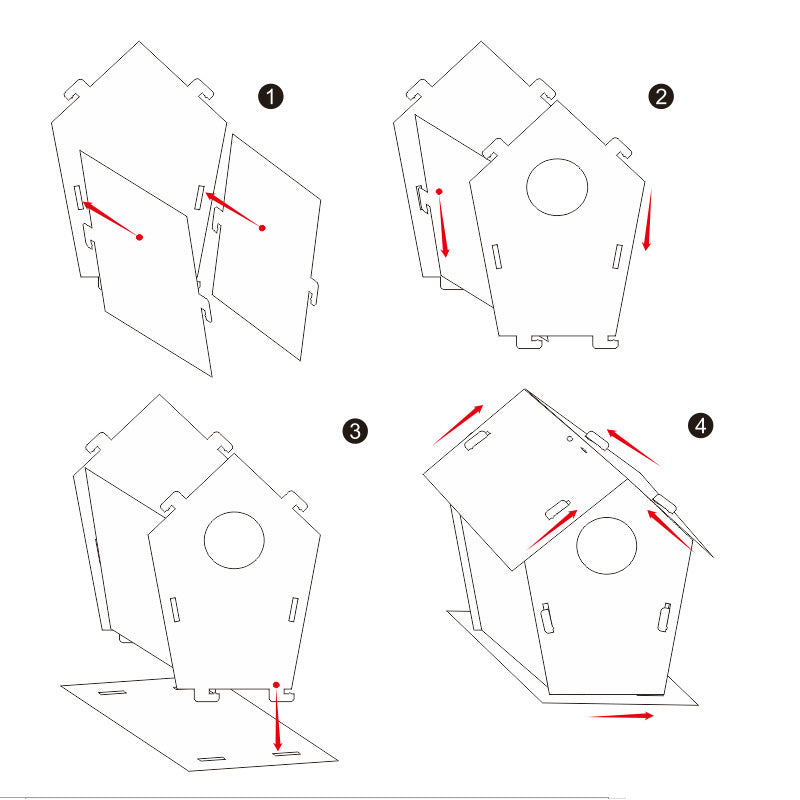 1

2

3

4