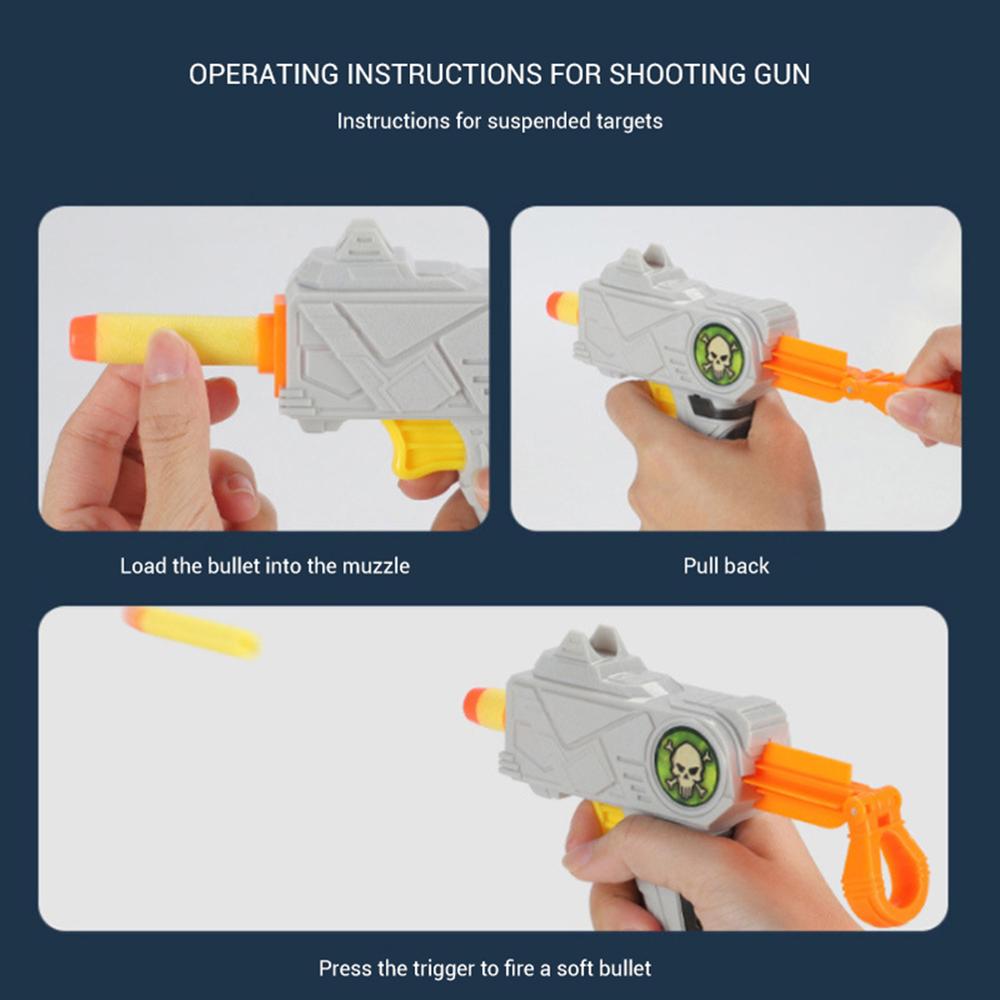 OPERATING INSTRUCTIONS FOR SHOOTING GUN

Instructions for suspended targets

Load the bullet into the muzzle

Pull back

Press the trigger to fire a soft bullet